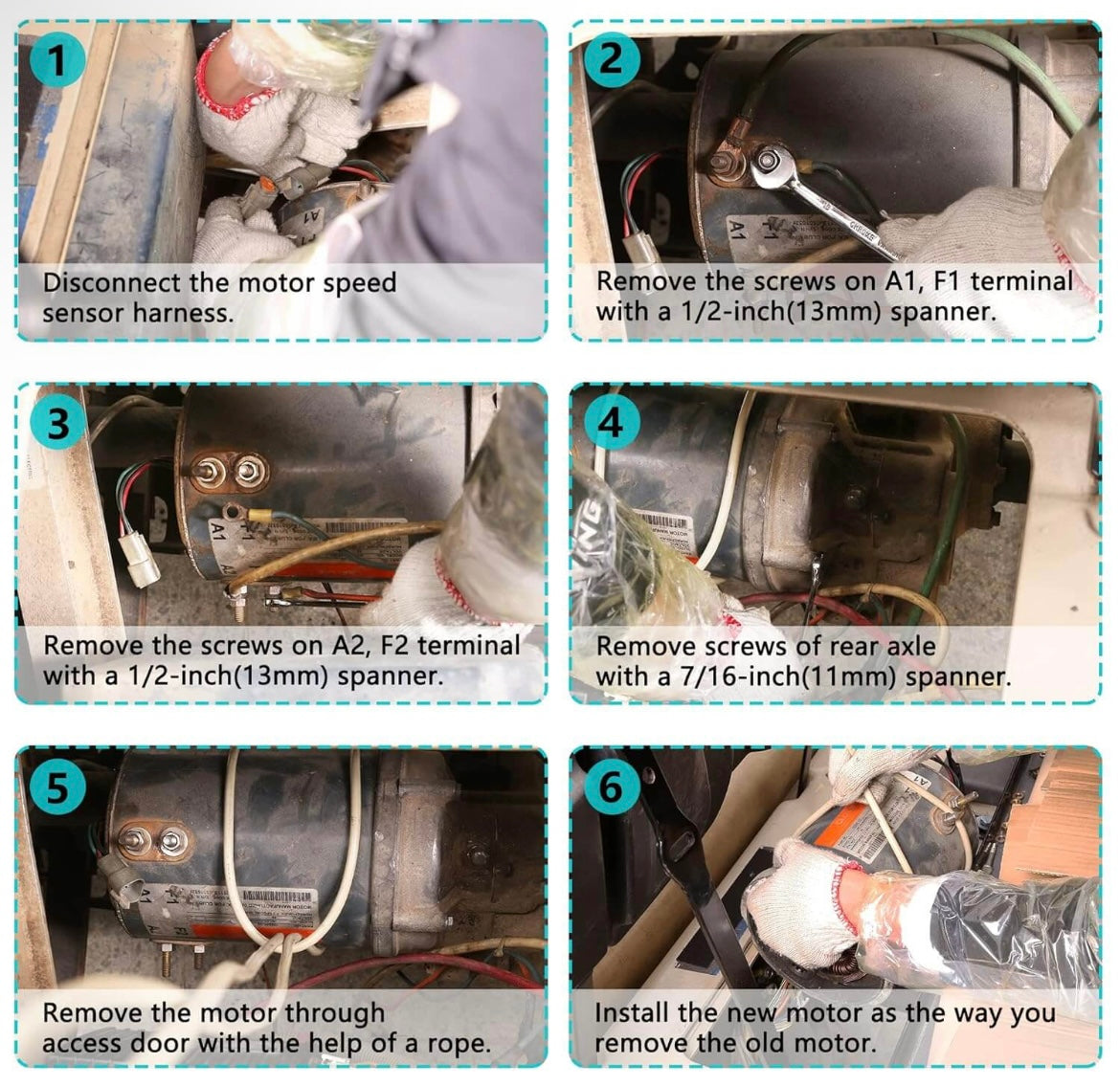 1

Disconnect the motor speed sensor harness.

2

Remove the screws on A1, F1 terminal with a 1/2-inch(13mm) spanner.

3

Remove the screws on A2, F2 terminal with a 1/2-inch(13mm) spanner.

4

Remove screws of rear axle with a 7/16-inch(11mm) spanner.

5

Remove the motor through access door with the help of a rope.

6

Install the new motor as the way you remove the old motor.