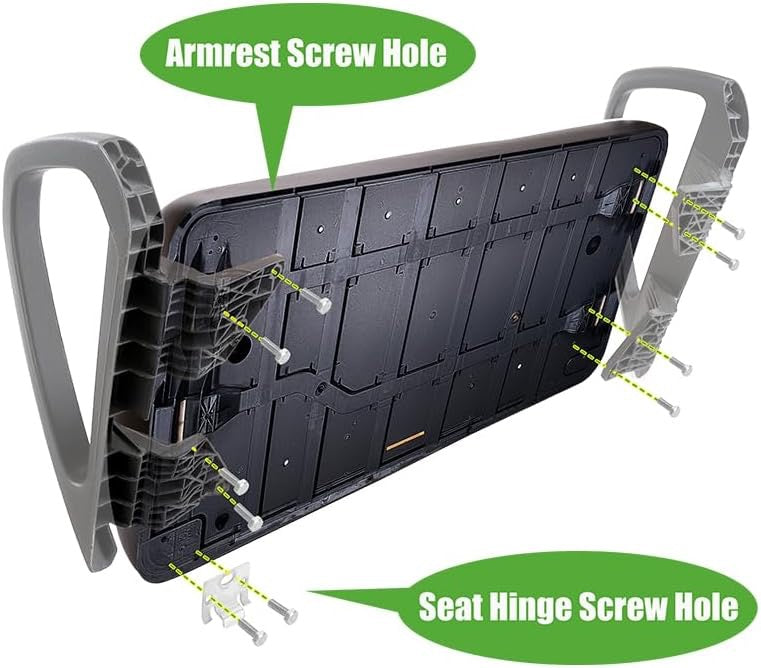 Armrest Screw Hole

Seat Hinge Screw Hole